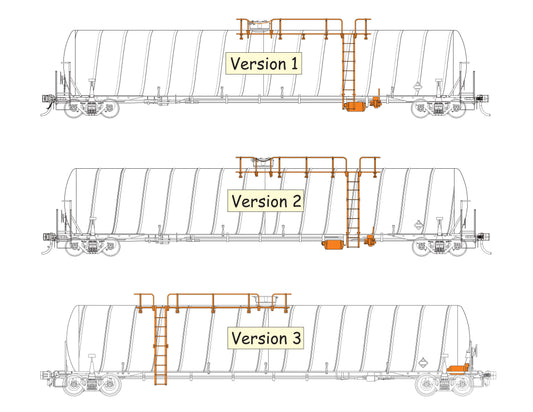 Version 1

Version 2

Version 3